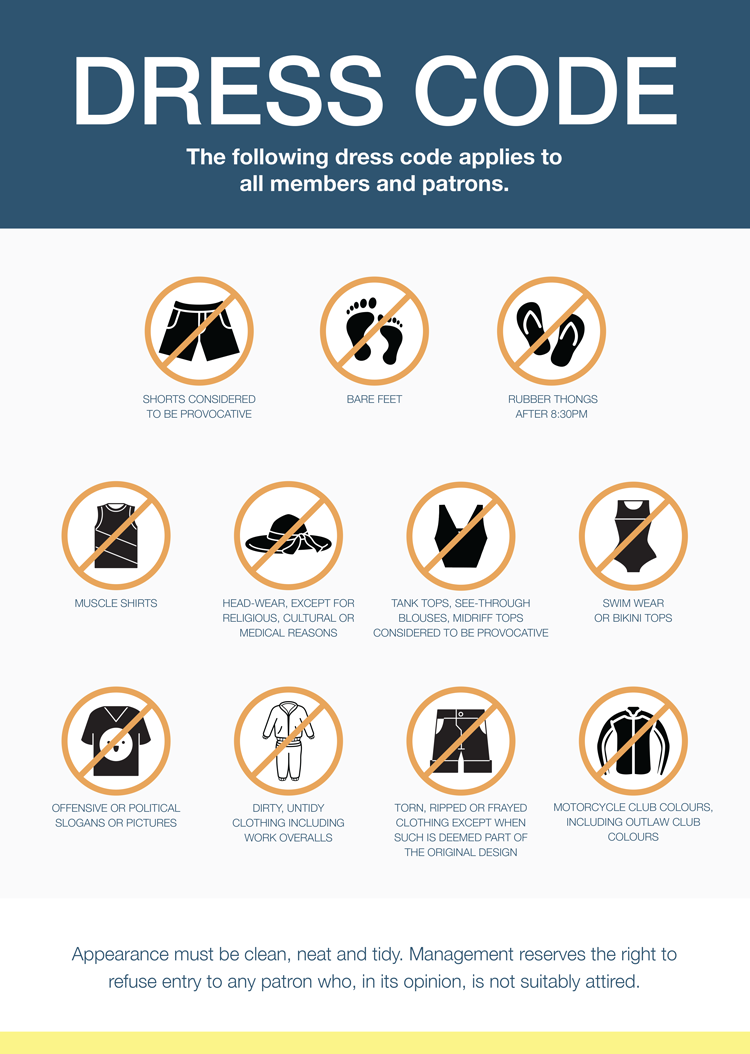 DRESS CODE

The following dress code applies to all members and patrons.

SHORTS CONSIDERED TO BE PROVOCATIVE

BARE FEET

RUBBER THONGS AFTER 8:30PM

MUSCLE SHIRTS

HEAD-WEAR, EXCEPT FOR RELIGIOUS, CULTURAL OR MEDICAL REASONS

TANK TOPS, SEE-THROUGH BLOUSES, MIDRIFF TOPS CONSIDERED TO BE PROVOCATIVE

SWIM WEAR OR BIKINI TOPS

OFFENSIVE OR POLITICAL SLOGANS OR PICTURES

DIRTY, UNTIDY CLOTHING INCLUDING WORK OVERALLS

TORN, RIPPED OR FRAYED CLOTHING EXCEPT WHEN SUCH IS DEEMED PART OF THE ORIGINAL DESIGN

MOTORCYCLE CLUB COLOURS, INCLUDING OUTLAW CLUB COLOURS

Appearance must be clean, neat and tidy. Management reserves the right to refuse entry to any patron who, in its opinion, is not suitably attired.